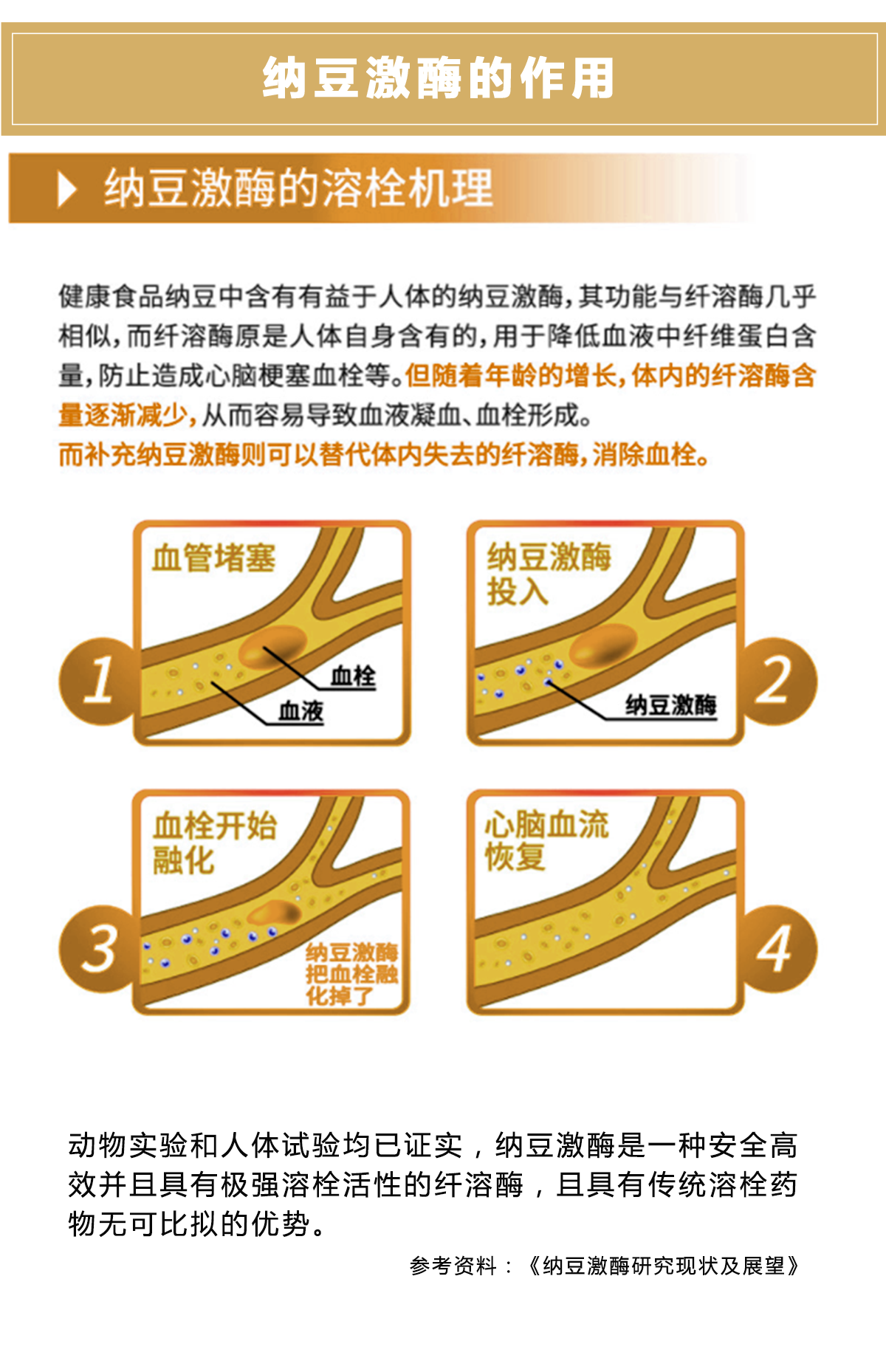 纳豆激酶的作用

纳豆激酶的溶栓机理

健康食品纳豆中含有有益于人体的纳豆激酶，其功能与纤溶酶几乎相似，而纤溶酶原是人体自身含有的，用于降低血液中纤维蛋白含量，防止造成心脑梗塞血栓等。但随着年龄的增长，体内的纤溶酶含量逐渐减少，从而容易导致血液凝血、血栓形成。
而补充纳豆激酶则可以替代体内失去的纤溶酶，消除血栓。

血管堵塞
1
血栓
血液

纳豆激酶投入
2
纳豆激酶

血栓开始融化
3
纳豆激酶把血栓融化掉了

心脑血流恢复
4

动物实验和人体试验均已证实，纳豆激酶是一种安全高效并且具有极强溶栓活性的纤溶酶，且具有传统溶栓药物无可比拟的优势。

参考资料：《纳豆激酶研究现状及展望》