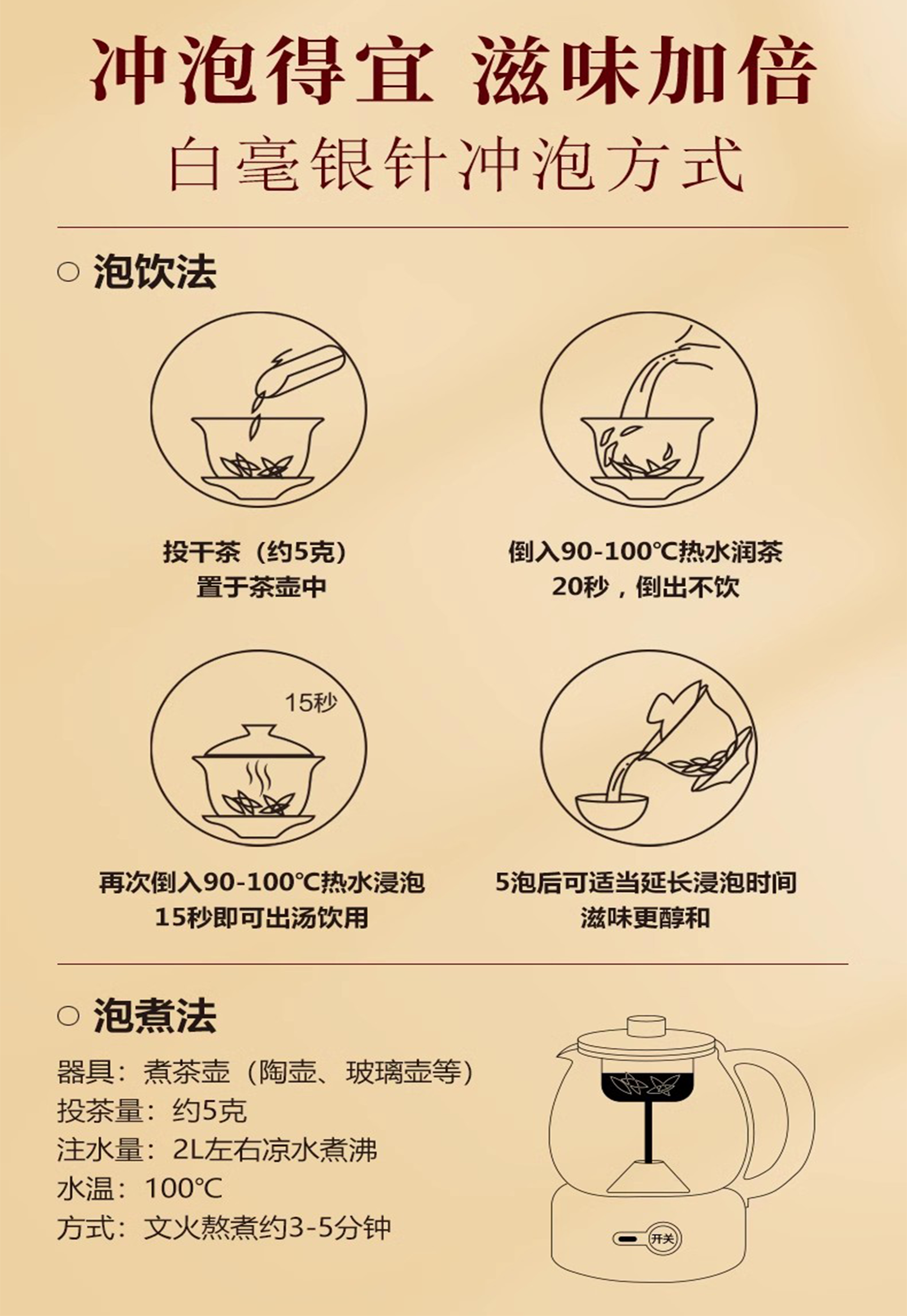 冲泡得宜 滋味加倍
白毫银针冲泡方式

○ 泡饮法

投干茶（约5克）
置于茶壶中

倒入90-100℃热水润茶
20秒，倒出不饮

15秒

再次倒入90-100℃热水浸泡
15秒即可出汤饮用

5泡后可适当延长浸泡时间
滋味更醇和

○ 泡煮法

器具：煮茶壶（陶壶、玻璃壶等）
投茶量：约5克
注水量：2L左右凉水煮沸
水温：100℃
方式：文火熬煮约3-5分钟

开关